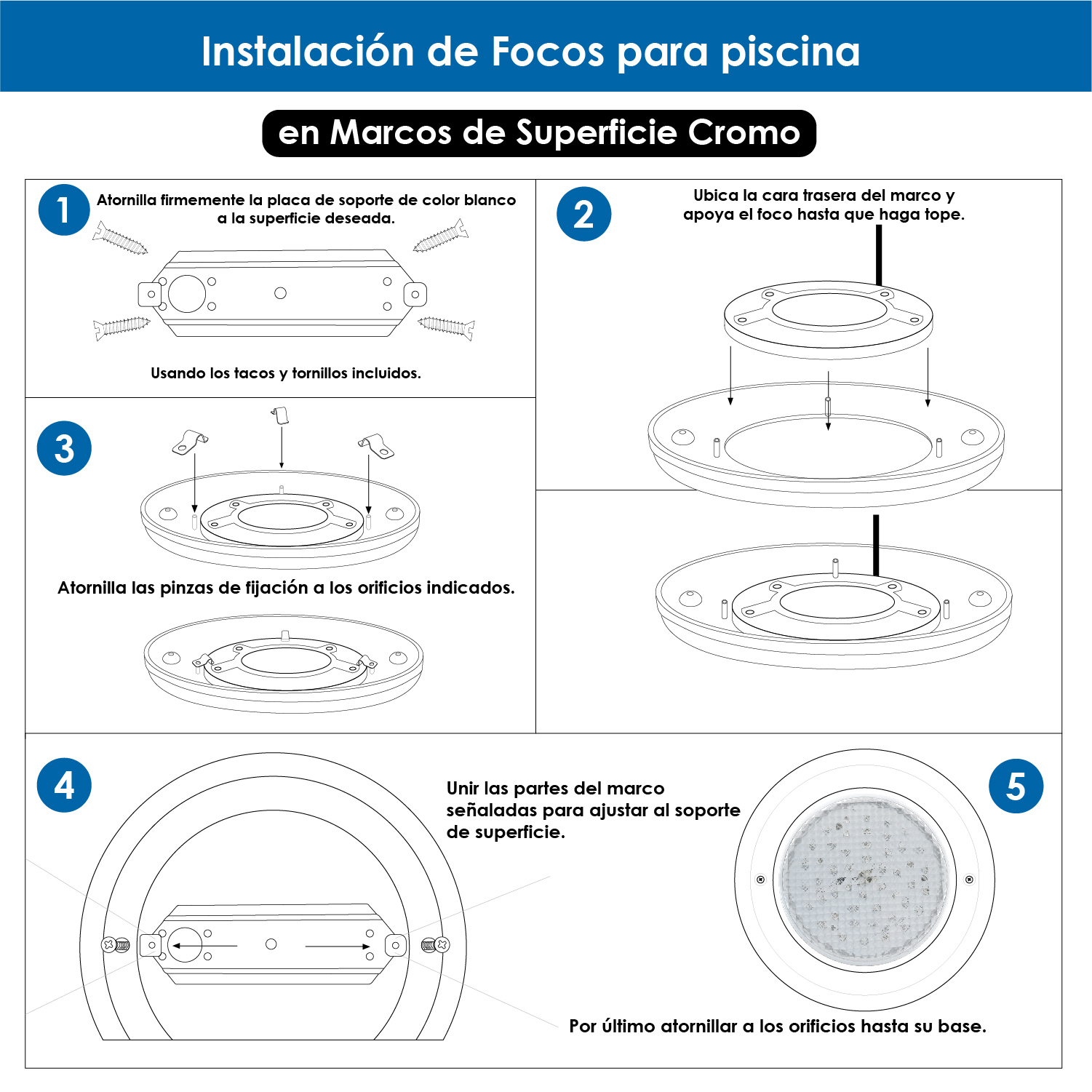 Instalación de Focos para piscina

en Marcos de Superficie Cromo

1

Atornilla firmemente la placa de soporte de color blanco a la superficie deseada.

Usando los tacos y tornillos incluidos.

2

Ubica la cara trasera del marco y apoya el foco hasta que haga tope.

3

Atornilla las pinzas de fijación a los orificios indicados.

4

Unir las partes del marco señaladas para ajustar al soporte de superficie.

5

Por último atornillar a los orificios hasta su base.