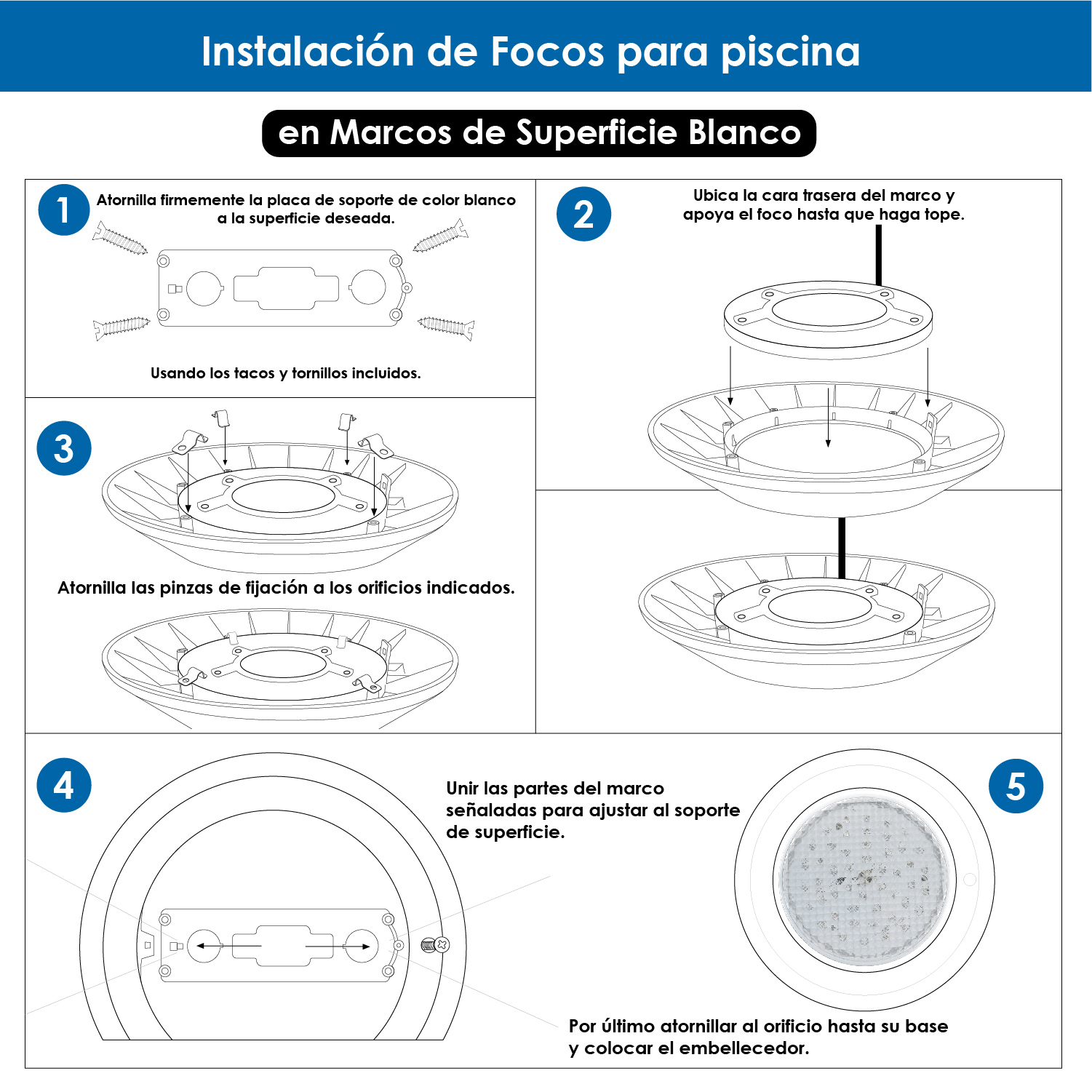 Instalación de Focos para piscina

en Marcos de Superficie Blanco

1

Atornilla firmemente la placa de soporte de color blanco a la superficie deseada.

Usando los tacos y tornillos incluidos.

2

Ubica la cara trasera del marco y apoya el foco hasta que haga tope.

3

Atornilla las pinzas de fijación a los orificios indicados.

4

Unir las partes del marco señaladas para ajustar al soporte de superficie.

5

Por último atornillar al orificio hasta su base y colocar el embellecedor.