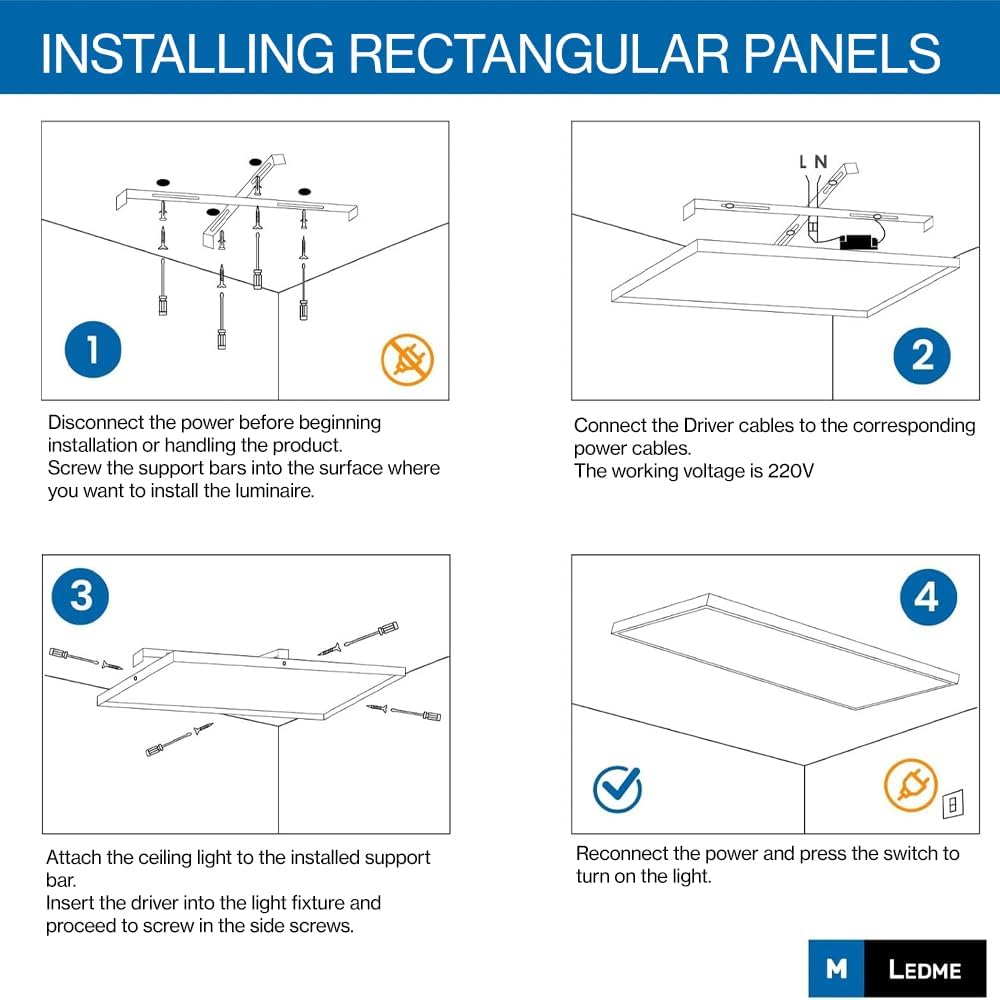 INSTALLING RECTANGULAR PANELS

1

Disconnect the power before beginning installation or handling the product.
Screw the support bars into the surface where you want to install the luminaire.

L N

2

Connect the Driver cables to the corresponding power cables.
The working voltage is 220V

3

Attach the ceiling light to the installed support bar.
Insert the driver into the light fixture and proceed to screw in the side screws.

4

Reconnect the power and press the switch to turn on the light.

M LEDME