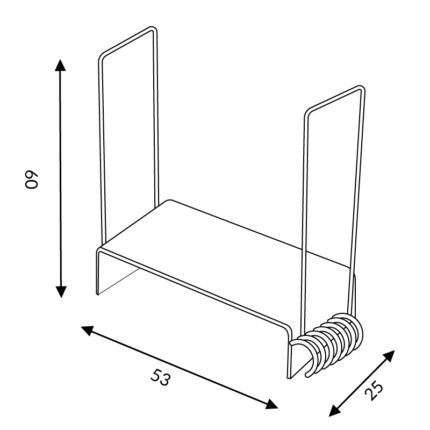 60

53

25